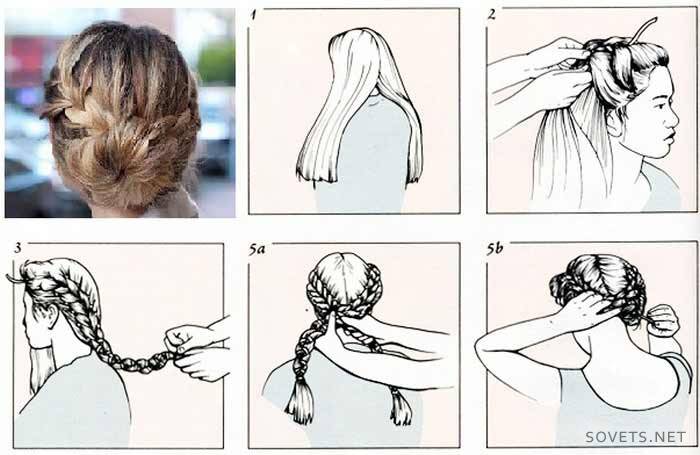 1

2

3

5a

5b

SOVETS.NET