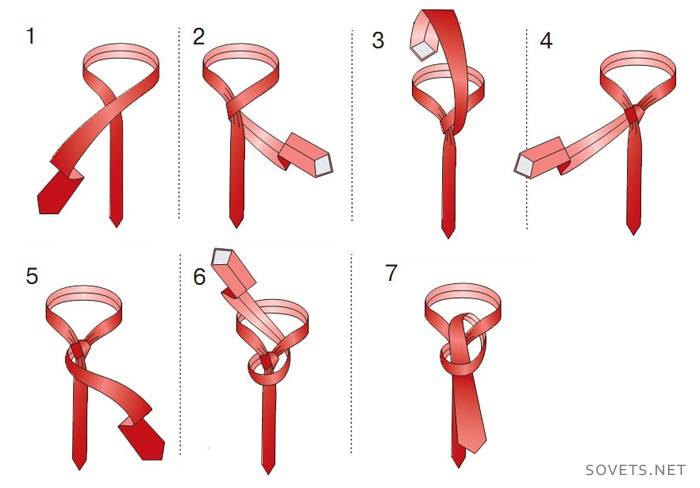 1
2
3
4
5
6
7
SOVETS.NET