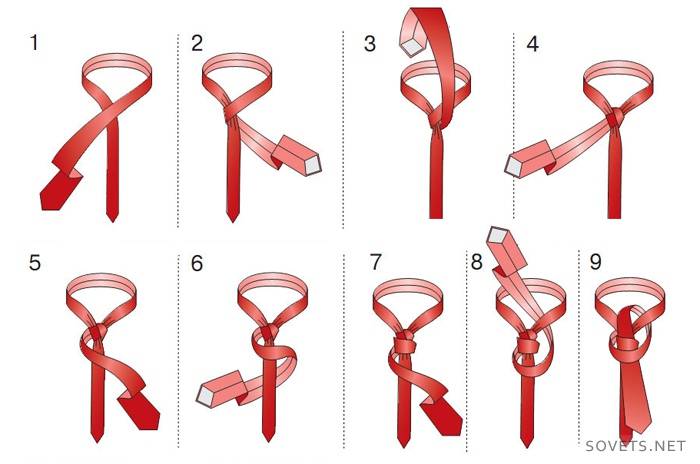 1
2
3
4
5
6
7
8
9
SOVETS.NET