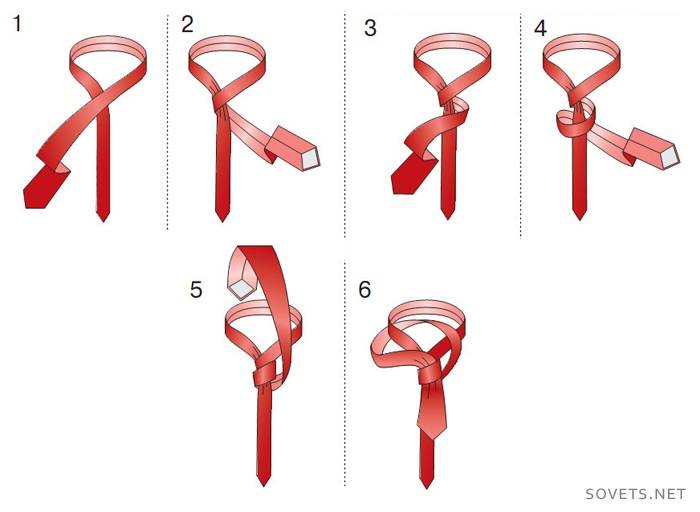 1
2
3
4
5
6
SOVETS.NET