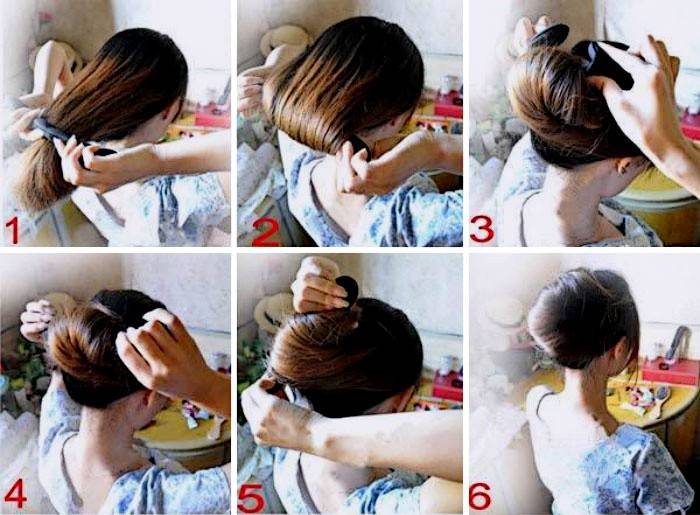 1
2
3
4
5
6