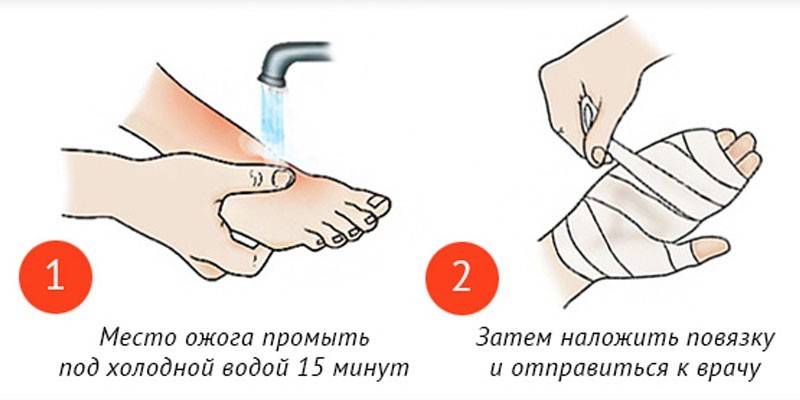 1

Место ожога промыть под холодной водой 15 минут

2

Затем наложить повязку и отправиться к врачу